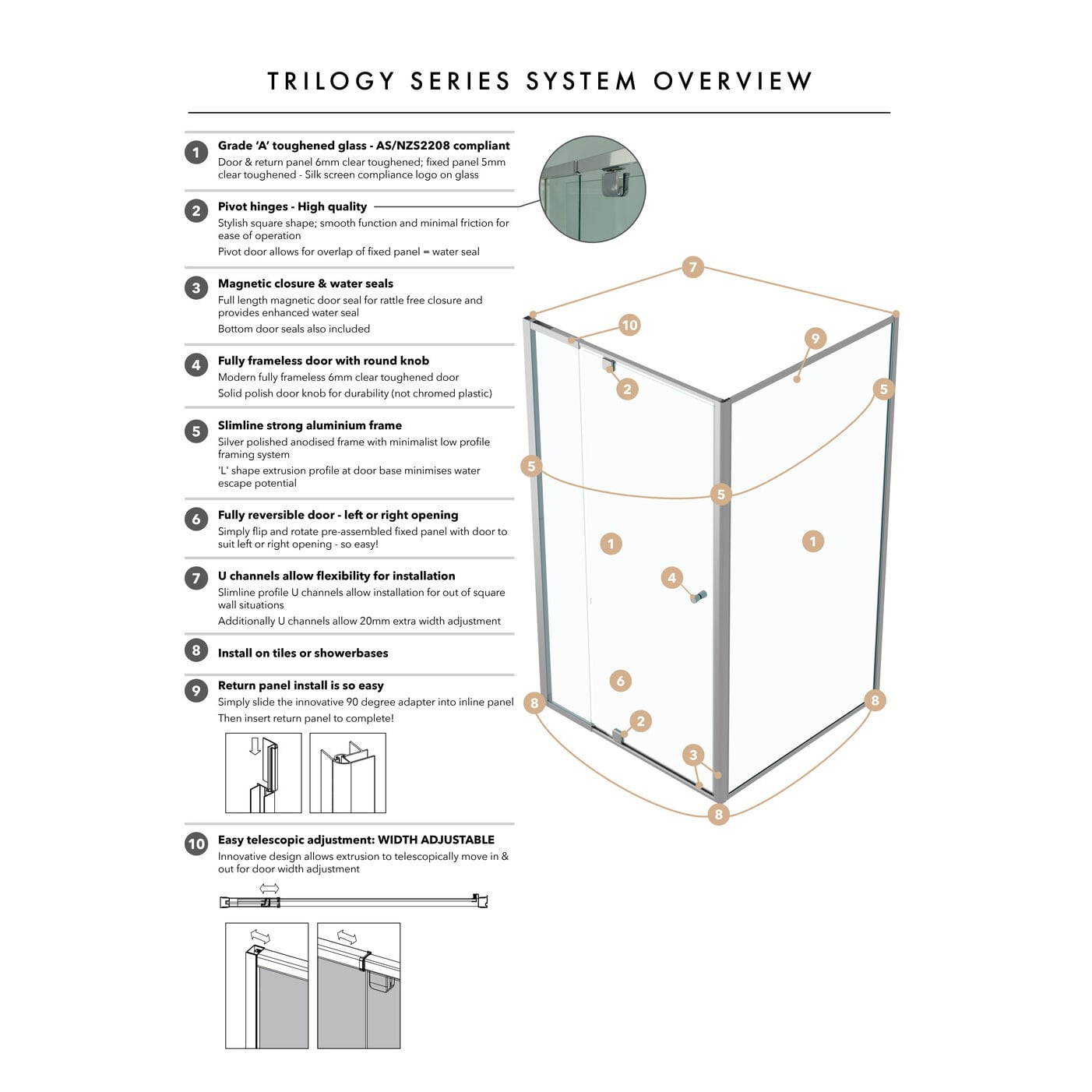 TRILOGY SERIES SYSTEM OVERVIEW

1 Grade 'A' toughened glass - AS/NZS2208 compliant
Door & return panel 6mm clear toughened; fixed panel 5mm clear toughened - Silk screen compliance logo on glass

2 Pivot hinges - High quality
Stylish square shape; smooth function and minimal friction for ease of operation
Pivot door allows for overlap of fixed panel = water seal

3 Magnetic closure & water seals
Full length magnetic door seal for rattle free closure and provides enhanced water seal
Bottom door seals also included

4 Fully frameless door with round knob
Modern fully frameless 6mm clear toughened door
Solid polish door knob for durability (not chromed plastic)

5 Slimline strong aluminium frame
Silver polished anodised frame with minimalist low profile framing system
'L' shape extrusion profile at door base minimises water escape potential

6 Fully reversible door - left or right opening
Simply flip and rotate pre-assembled fixed panel with door to suit left or right opening - so easy!

7 U channels allow flexibility for installation
Slimline profile U channels allow installation for out of square wall situations
Additionally U channels allow 20mm extra width adjustment

8 Install on tiles or showerbases

9 Return panel install is so easy
Simply slide the innovative 90 degree adapter into inline panel
Then insert return panel to complete!

10 Easy telescopic adjustment: WIDTH ADJUSTABLE
Innovative design allows extrusion to telescopically move in & out for door width adjustment

7 10 9 2 5 5 5 1 1 4 6 8 2 8 3 8