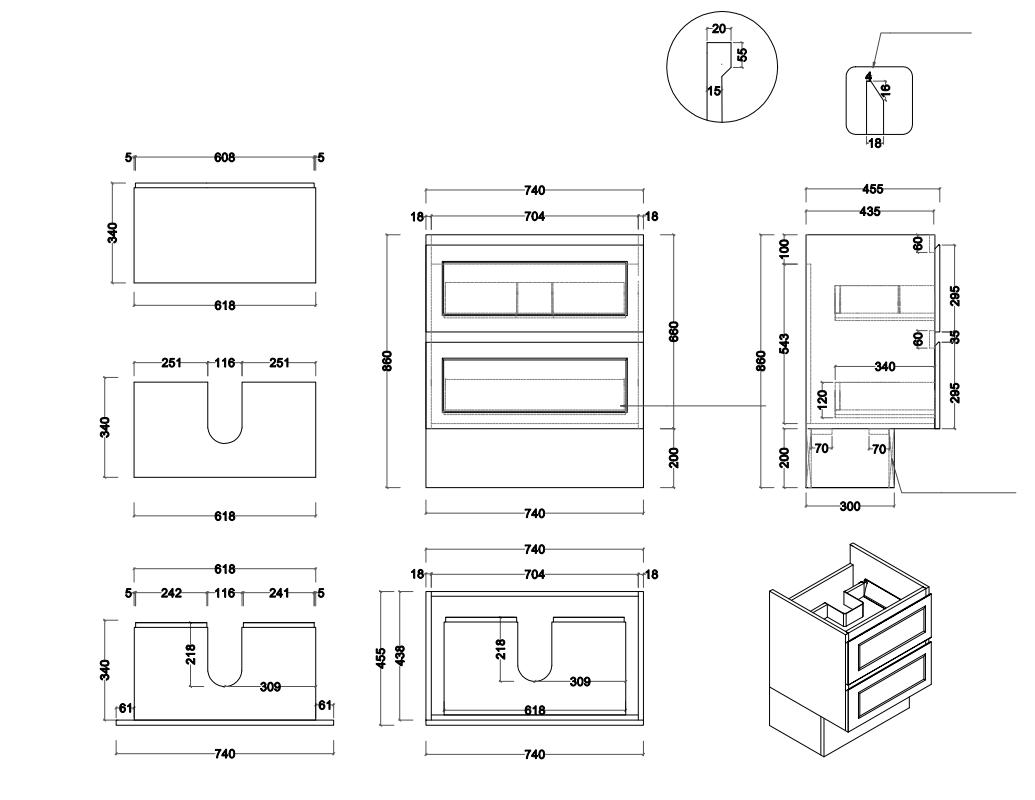 20
55
15

4
16
18

5 608 5
340
618

251 116 251
340
618

618
5 242 116 241 5
340
218
309
61 61
740

740
18 704 18
860
660
200
740

740
18 704 18
455 438
218
309
618
740

455
435
100
60
295
860
543
60
35
340
120
295
200
70 70
300